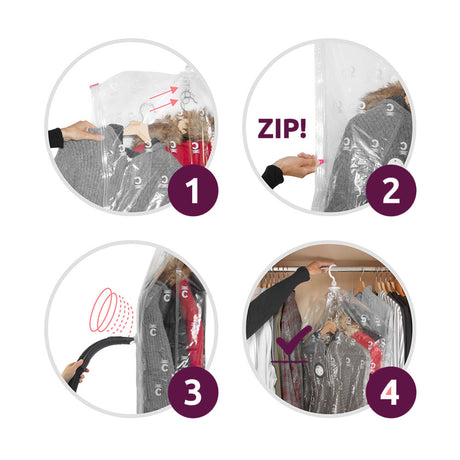 1

ZIP!

2

3

4